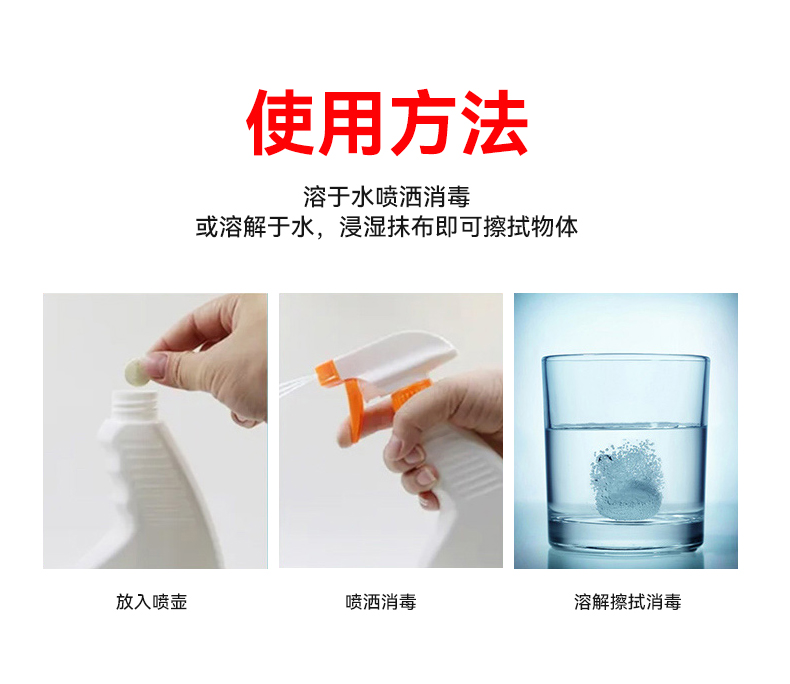 使用方法

溶于水喷洒消毒
或溶解于水，浸湿抹布即可擦拭物体

放入喷壶

喷洒消毒

溶解擦拭消毒